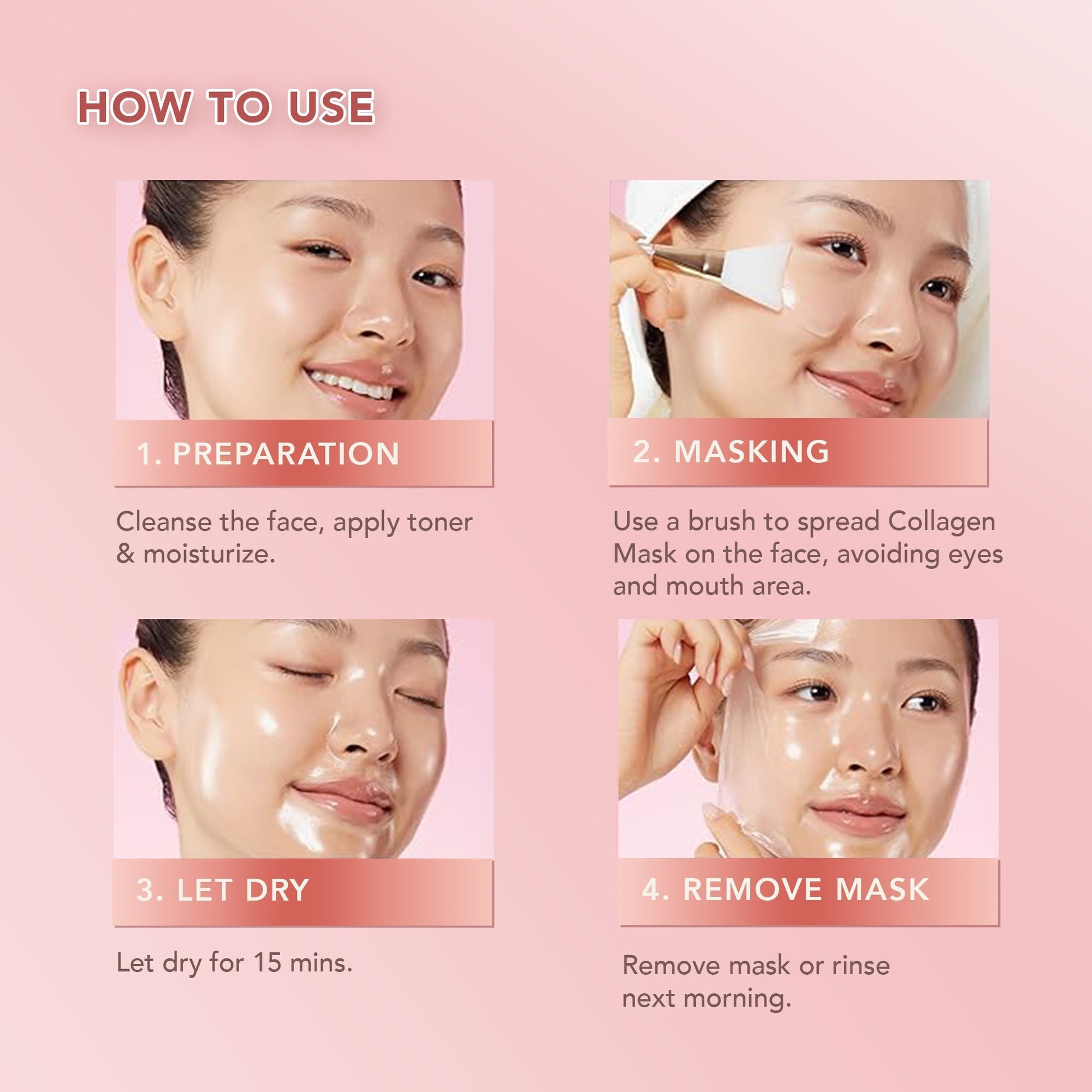 HOW TO USE

1. PREPARATION

Cleanse the face, apply toner & moisturize.

2. MASKING

Use a brush to spread Collagen Mask on the face, avoiding eyes and mouth area.

3. LET DRY

Let dry for 15 mins.

4. REMOVE MASK

Remove mask or rinse next morning.