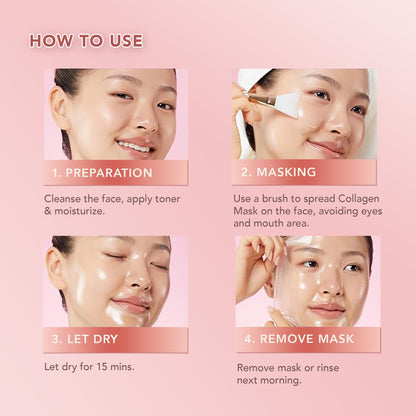 HOW TO USE

1. PREPARATION

Cleanse the face, apply toner & moisturize.

2. MASKING

Use a brush to spread Collagen Mask on the face, avoiding eyes and mouth area.

3. LET DRY

Let dry for 15 mins.

4. REMOVE MASK

Remove mask or rinse next morning.